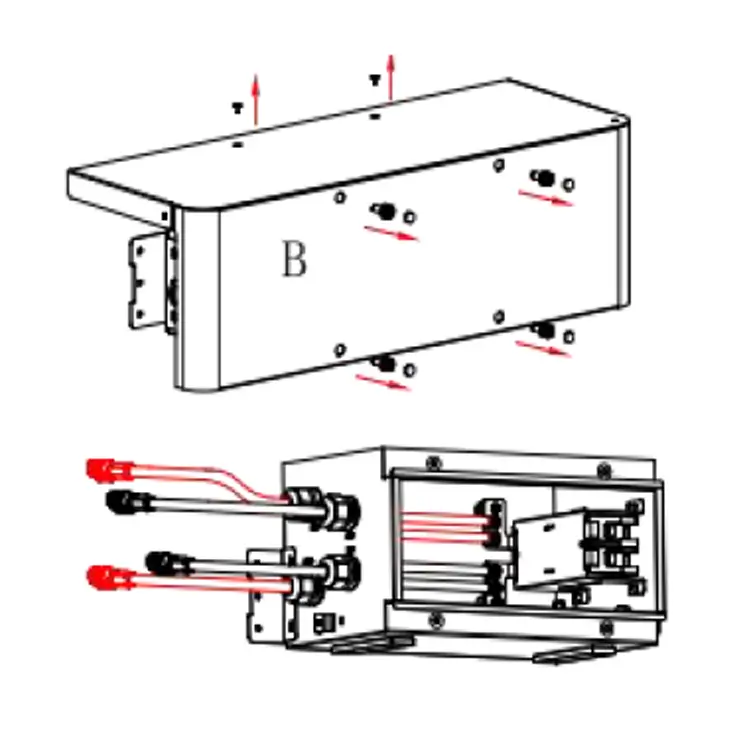 B